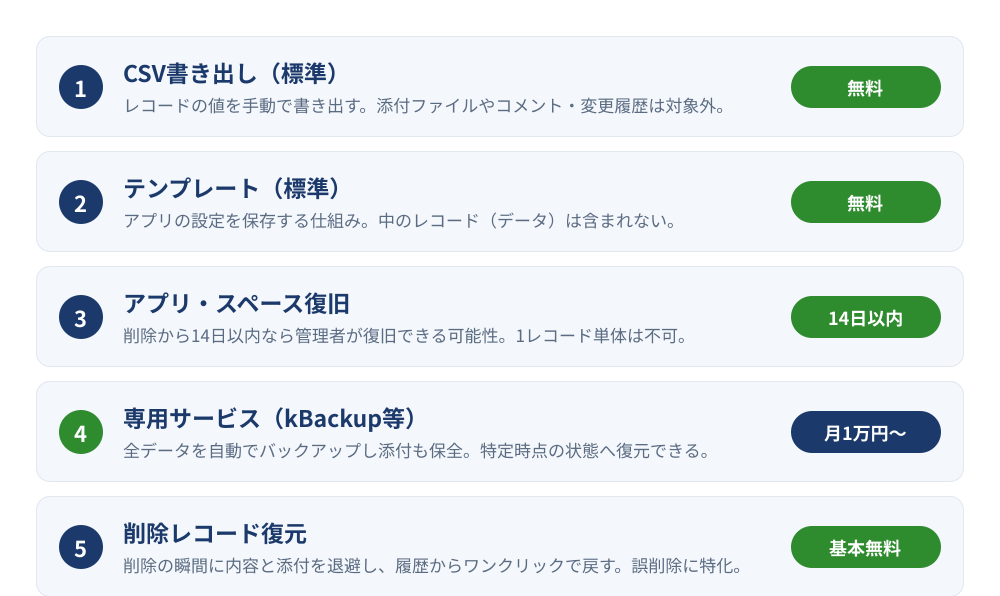 1
CSV書き出し（標準）
レコードの値を手動で書き出す。添付ファイルやコメント・変更履歴は対象外。
無料

2
テンプレート（標準）
アプリの設定を保存する仕組み。中のレコード（データ）は含まれない。
無料

3
アプリ・スペース復旧
削除から14日以内なら管理者が復旧できる可能性。1レコード単体は不可。
14日以内

4
専用サービス（kBackup等）
全データを自動でバックアップし添付も保全。特定時点の状態へ復元できる。
月1万円〜

5
削除レコード復元
削除の瞬間に内容と添付を退避し、履歴からワンクリックで戻す。誤削除に特化。
基本無料